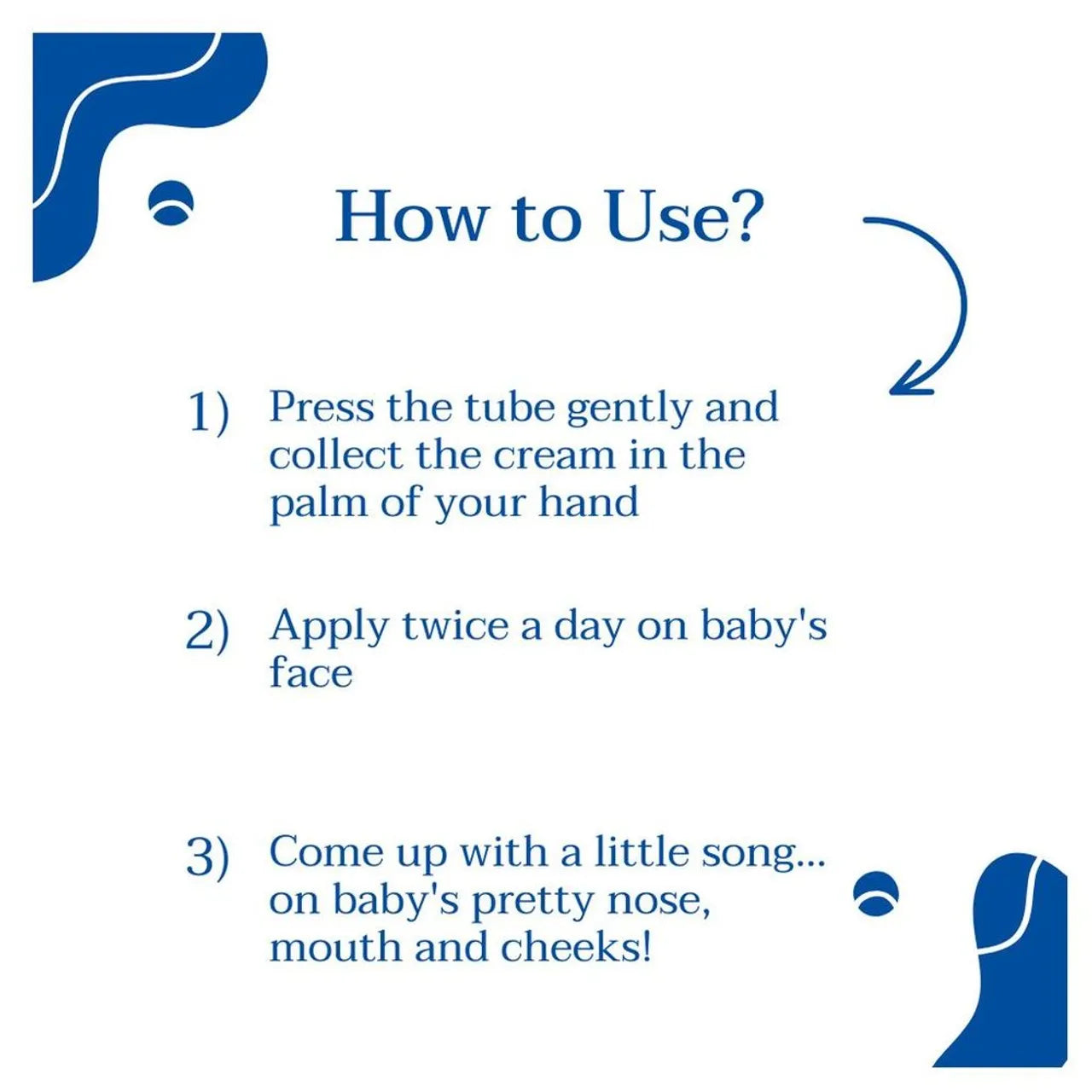 How to Use?

1) Press the tube gently and collect the cream in the palm of your hand

2) Apply twice a day on baby's face

3) Come up with a little song... on baby's pretty nose, mouth and cheeks!