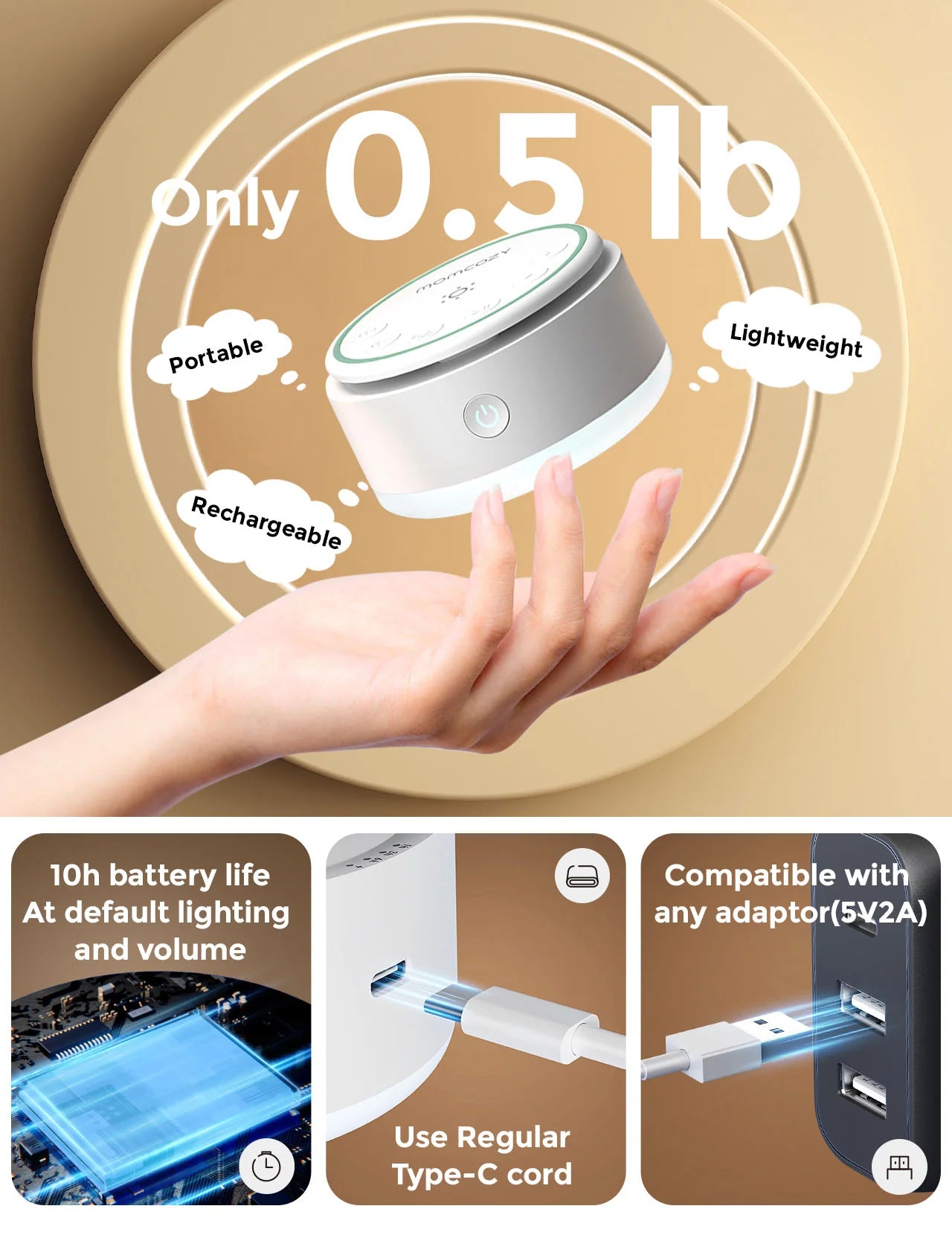 Only 0.5 lb

momcozy

Portable

Lightweight

Rechargeable

10h battery life
At default lighting
and volume

Use Regular
Type-C cord

Compatible with
any adaptor(5V2A)