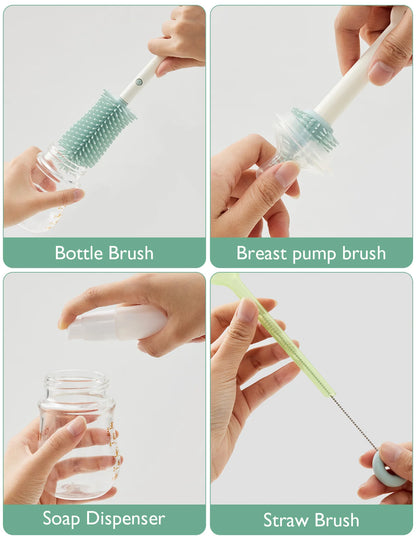 Bottle Brush

Breast pump brush

Soap Dispenser

Straw Brush