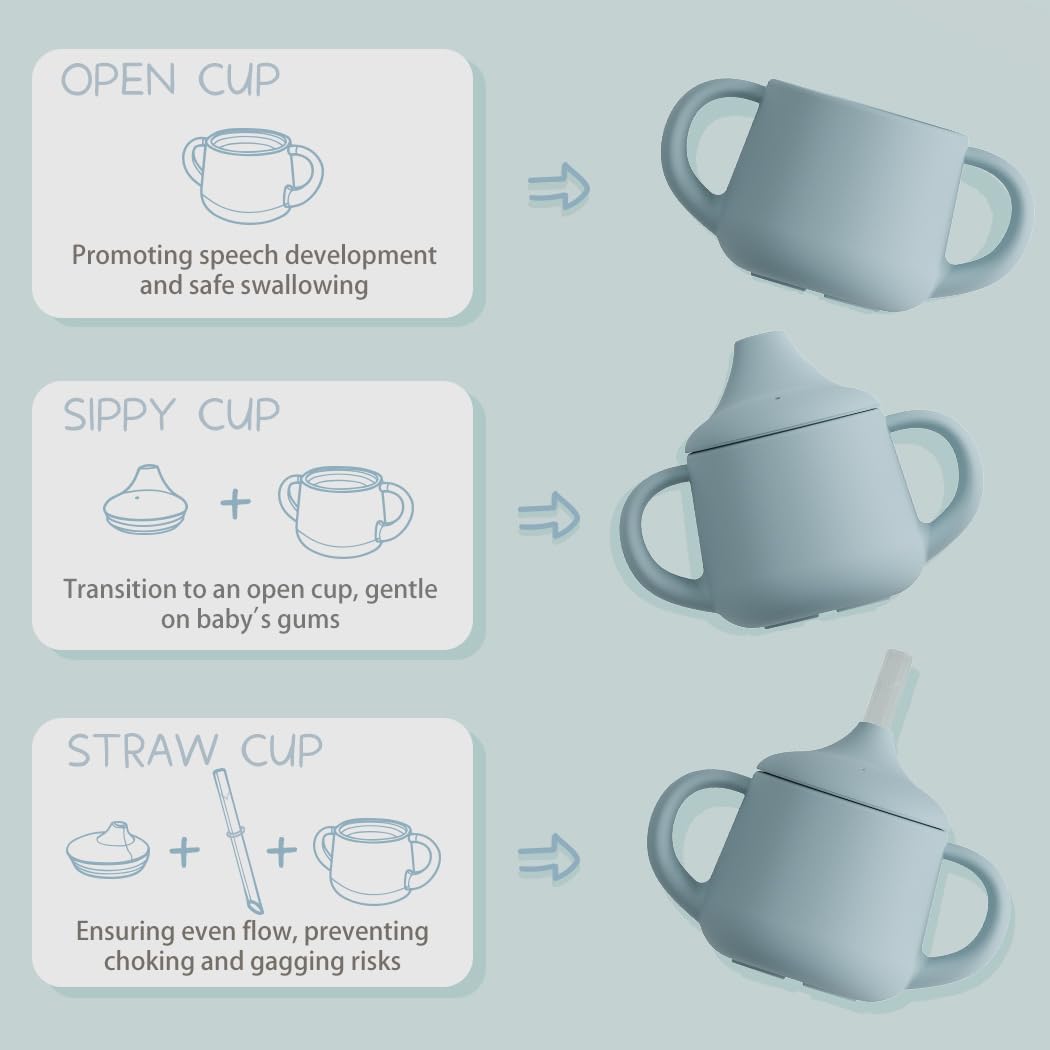 OPEN CUP

Promoting speech development and safe swallowing

SIPPY CUP

+

Transition to an open cup, gentle on baby's gums

STRAW CUP

+ +

Ensuring even flow, preventing choking and gagging risks